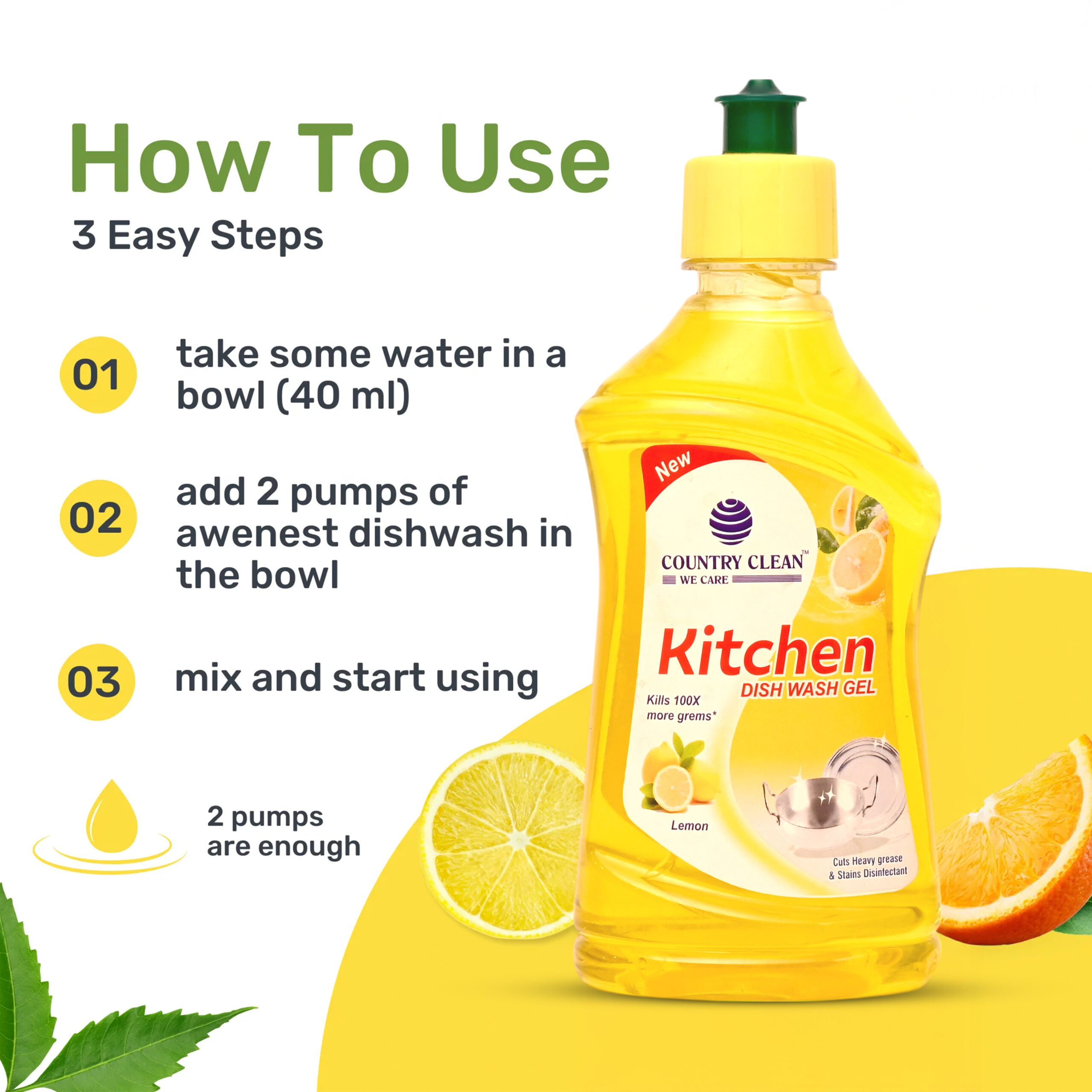 How To Use
3 Easy Steps

01 take some water in a bowl (40 ml)

02 add 2 pumps of awenest dishwash in the bowl

03 mix and start using

2 pumps are enough

New

COUNTRY CLEAN™
WE CARE

Kitchen
DISH WASH GEL

Kills 100X more grems*

Lemon

Cuts Heavy grease & Stains Disinfectant