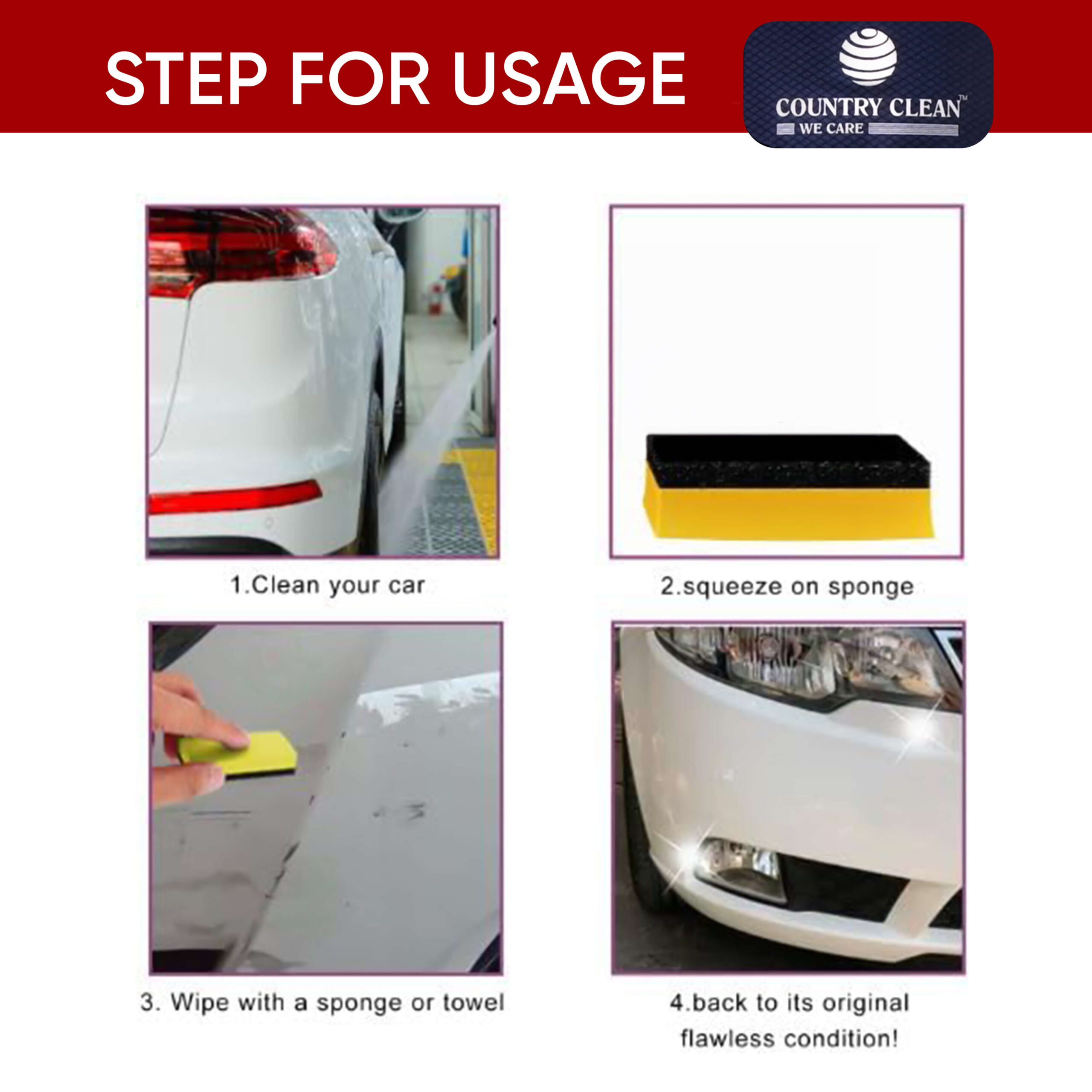 STEP FOR USAGE

COUNTRY CLEAN™
WE CARE

1.Clean your car

2.squeeze on sponge

3. Wipe with a sponge or towel

4.back to its original flawless condition!